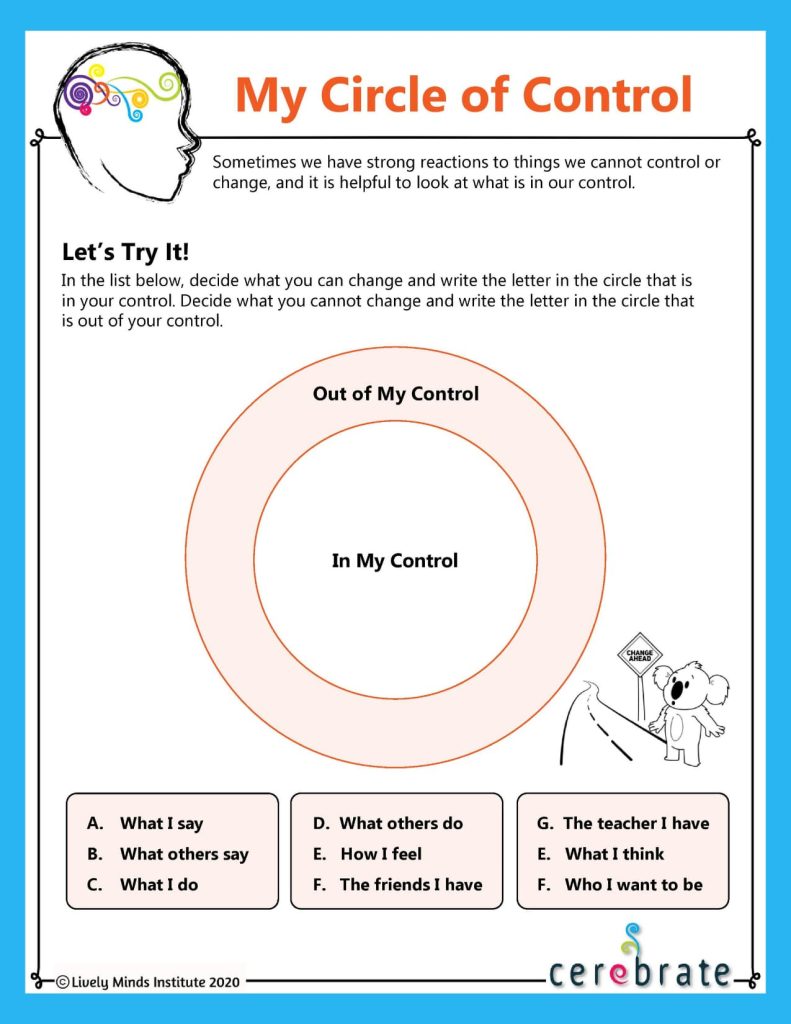 My Circle of Control

Sometimes we have strong reactions to things we cannot control or change, and it is helpful to look at what is in our control.

Let's Try It!

In the list below, decide what you can change and write the letter in the circle that is in your control. Decide what you cannot change and write the letter in the circle that is out of your control.

Out of My Control

In My Control

CHANGE AHEAD

A. What I say
B. What others say
C. What I do

D. What others do
E. How I feel
F. The friends I have

G. The teacher I have
E. What I think
F. Who I want to be

© Lively Minds Institute 2020

cerebrate